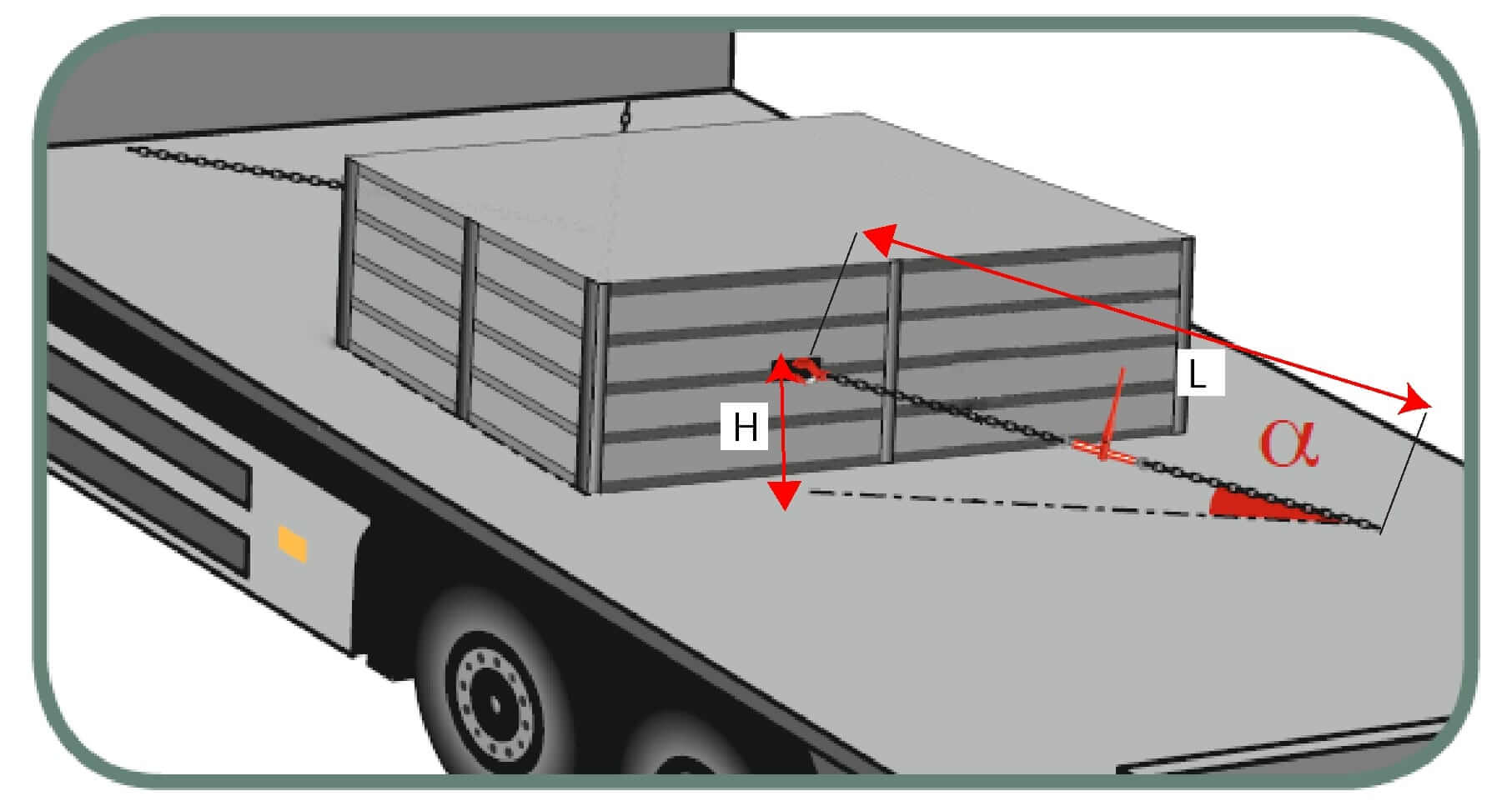 L
H
$\alpha$